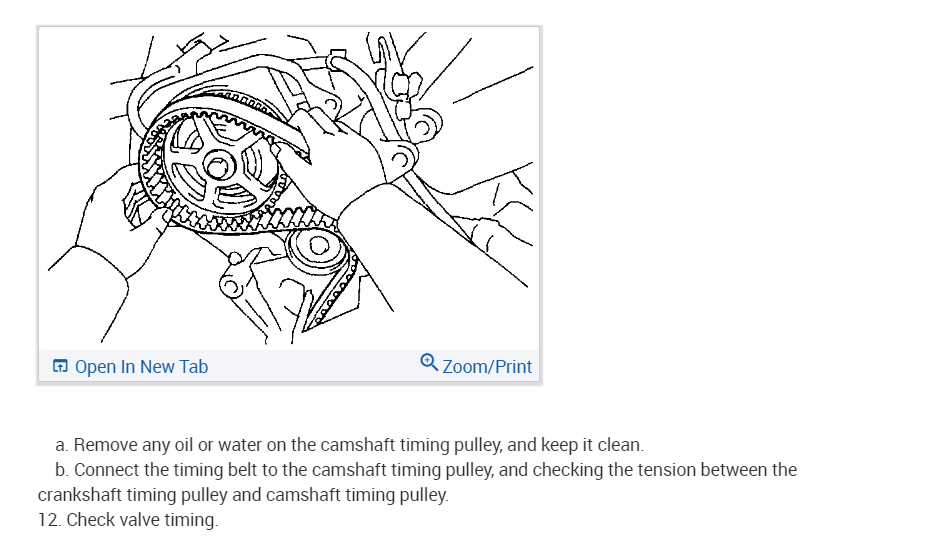 Open In New Tab

Zoom/Print

a. Remove any oil or water on the camshaft timing pulley, and keep it clean.

b. Connect the timing belt to the camshaft timing pulley, and checking the tension between the crankshaft timing pulley and camshaft timing pulley.

12. Check valve timing.