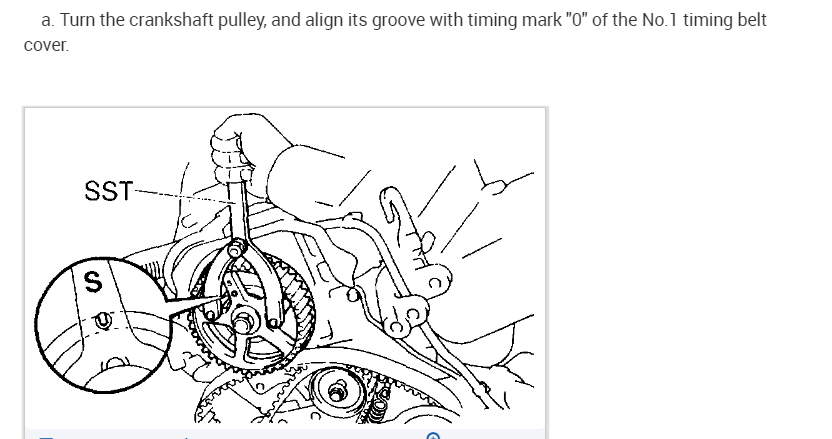 a. Turn the crankshaft pulley, and align its groove with timing mark "0" of the No.1 timing belt cover.

SST

S