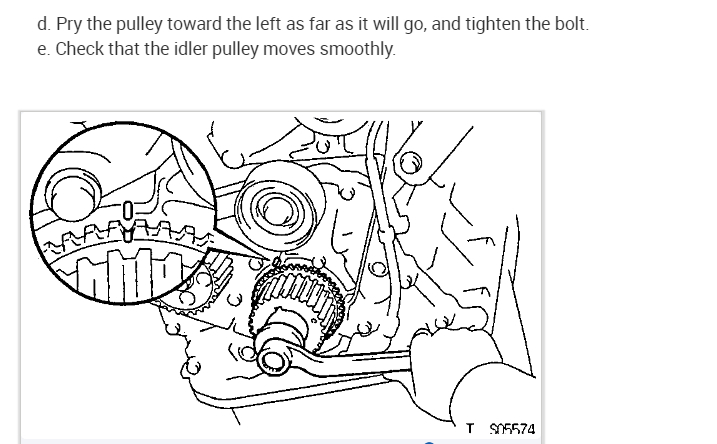 d. Pry the pulley toward the left as far as it will go, and tighten the bolt.
e. Check that the idler pulley moves smoothly.

T S05574