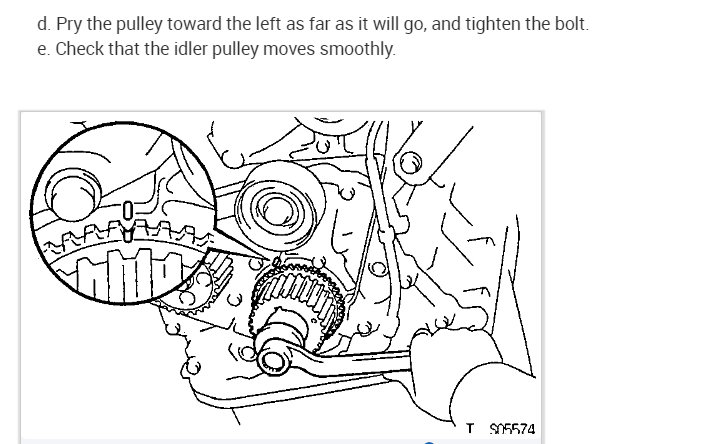 d. Pry the pulley toward the left as far as it will go, and tighten the bolt.
e. Check that the idler pulley moves smoothly.

T S05574