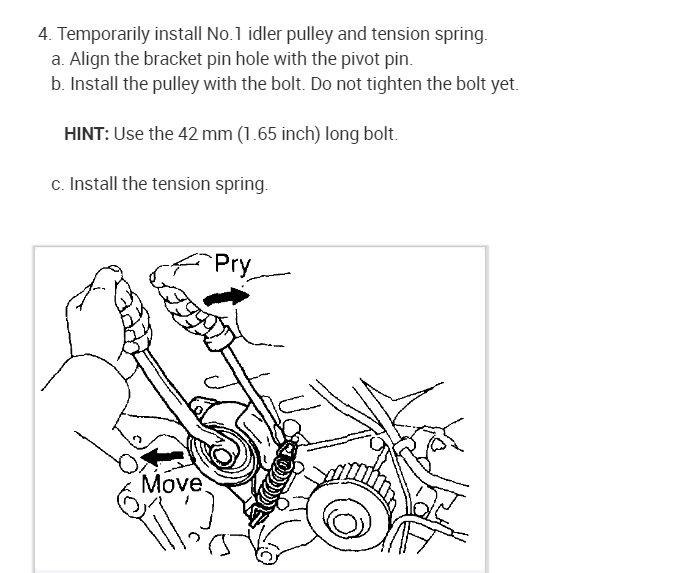 4. Temporarily install No.1 idler pulley and tension spring.
a. Align the bracket pin hole with the pivot pin.
b. Install the pulley with the bolt. Do not tighten the bolt yet.

HINT: Use the 42 mm (1.65 inch) long bolt.

c. Install the tension spring.

Pry

Move