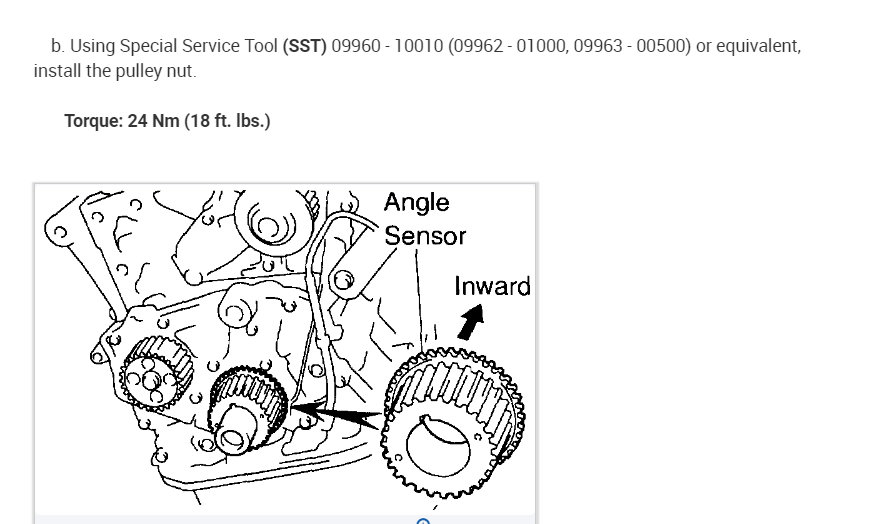 b. Using Special Service Tool (SST) 09960 - 10010 (09962 - 01000, 09963 - 00500) or equivalent, install the pulley nut.

Torque: 24 Nm (18 ft. lbs.)

Angle Sensor

Inward