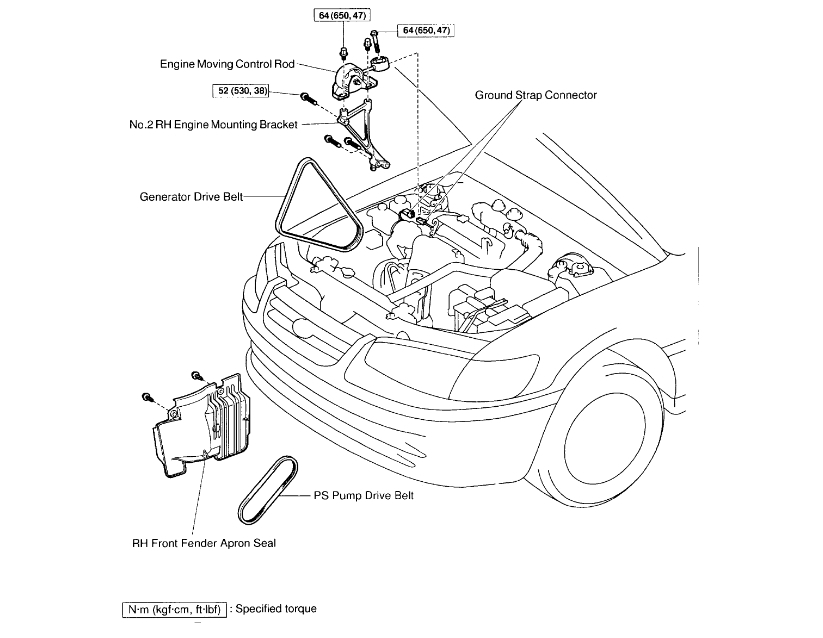 64 (650, 47)

64 (650, 47)

Engine Moving Control Rod

52 (530, 38)

Ground Strap Connector

No.2 RH Engine Mounting Bracket

Generator Drive Belt

PS Pump Drive Belt

RH Front Fender Apron Seal

N·m (kgf·cm, ft·lbf) : Specified torque