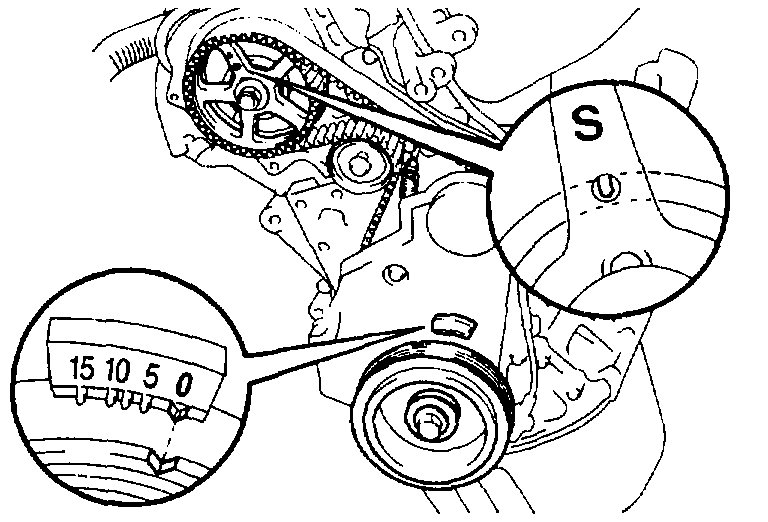 S

15 10 5 0