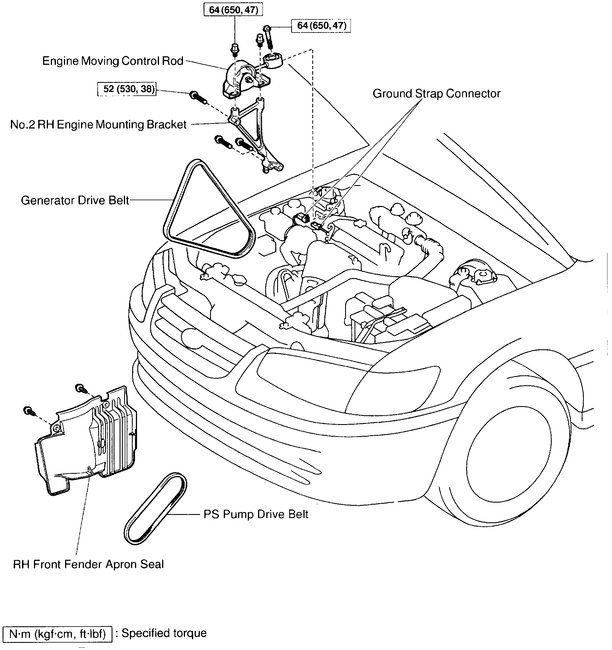 64 (650, 47)

64 (650, 47)

Engine Moving Control Rod

52 (530, 38)

Ground Strap Connector

No.2 RH Engine Mounting Bracket

Generator Drive Belt

PS Pump Drive Belt

RH Front Fender Apron Seal

N·m (kgf·cm, ft·lbf) : Specified torque