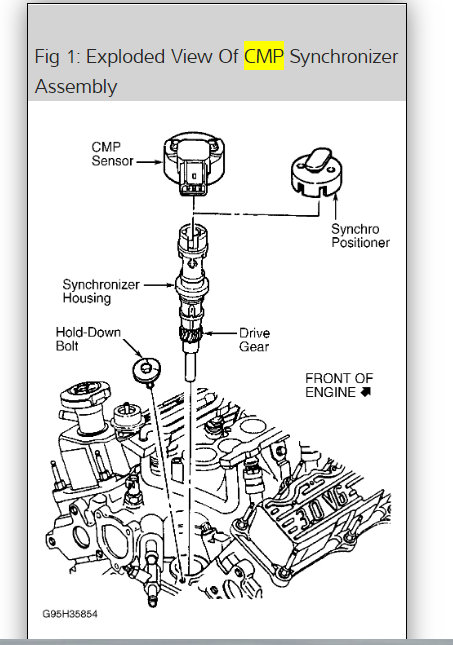 Fig 1: Exploded View Of CMP Synchronizer Assembly

CMP Sensor

Synchro Positioner

Synchronizer Housing

Hold-Down Bolt

Drive Gear

FRONT OF ENGINE

3.0 V6

G95H35854