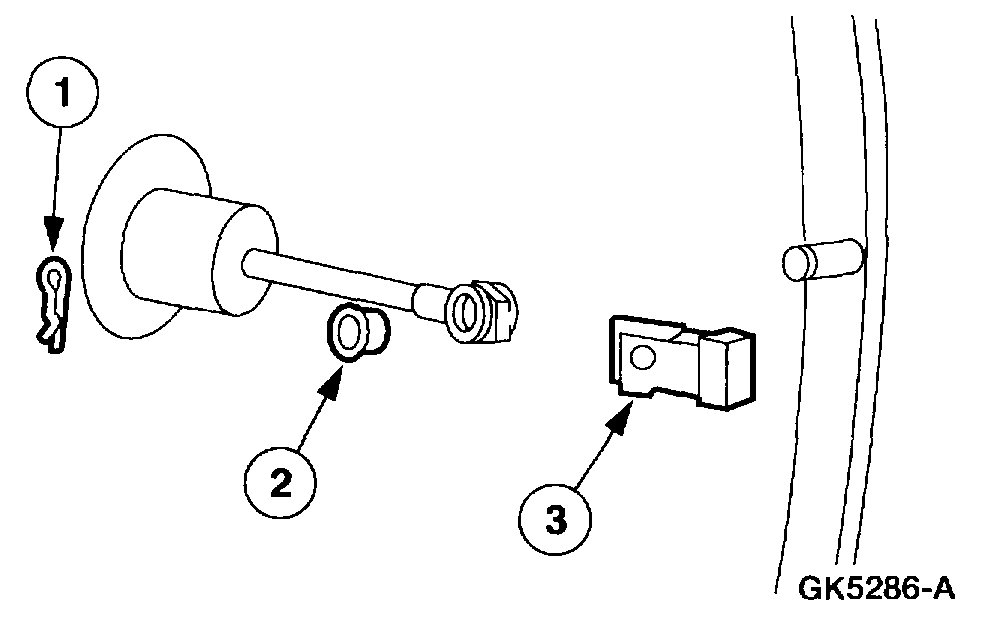 1

2

3

GK5286-A