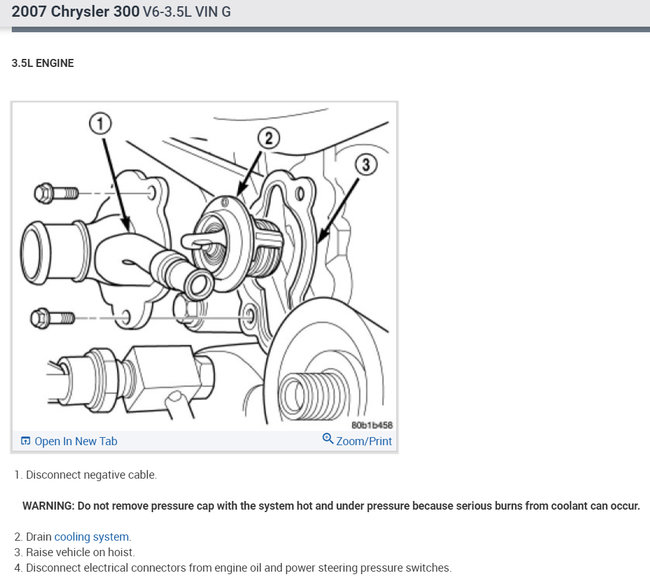 2007 Chrysler 300 V6-3.5L VIN G

3.5L ENGINE

1
2
3

80b1b458

Open In New Tab
Zoom/Print

1. Disconnect negative cable.

WARNING: Do not remove pressure cap with the system hot and under pressure because serious burns from coolant can occur.

2. Drain cooling system.
3. Raise vehicle on hoist.
4. Disconnect electrical connectors from engine oil and power steering pressure switches.