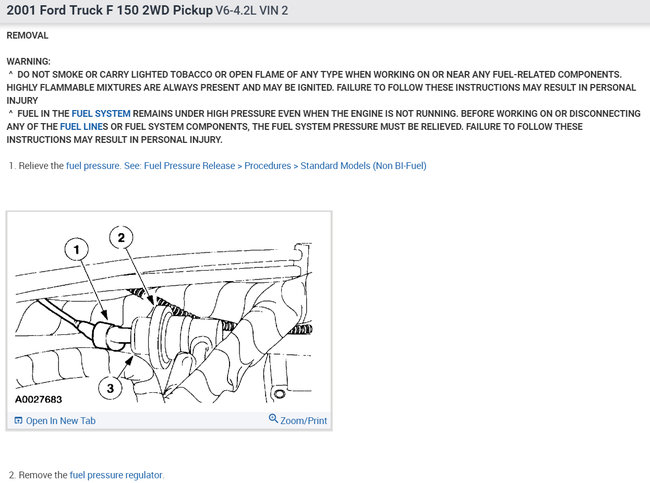 2001 Ford Truck F 150 2WD Pickup V6-4.2L VIN 2

REMOVAL

WARNING:
^ DO NOT SMOKE OR CARRY LIGHTED TOBACCO OR OPEN FLAME OF ANY TYPE WHEN WORKING ON OR NEAR ANY FUEL-RELATED COMPONENTS. HIGHLY FLAMMABLE MIXTURES ARE ALWAYS PRESENT AND MAY BE IGNITED. FAILURE TO FOLLOW THESE INSTRUCTIONS MAY RESULT IN PERSONAL INJURY
^ FUEL IN THE FUEL SYSTEM REMAINS UNDER HIGH PRESSURE EVEN WHEN THE ENGINE IS NOT RUNNING. BEFORE WORKING ON OR DISCONNECTING ANY OF THE FUEL LINES OR FUEL SYSTEM COMPONENTS, THE FUEL SYSTEM PRESSURE MUST BE RELIEVED. FAILURE TO FOLLOW THESE INSTRUCTIONS MAY RESULT IN PERSONAL INJURY.

1. Relieve the fuel pressure. See: Fuel Pressure Release > Procedures > Standard Models (Non BI-Fuel)

1
2
3
A0027683

Open In New Tab
Zoom/Print

2. Remove the fuel pressure regulator.