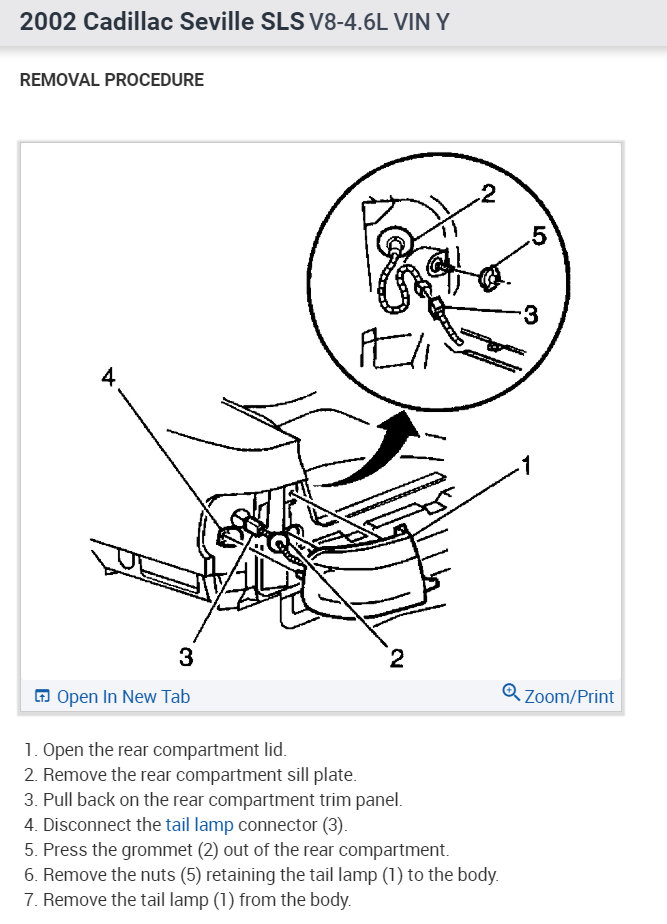 2002 Cadillac Seville SLS V8-4.6L VIN Y

REMOVAL PROCEDURE

2
5
3
4
1
3
2

Open In New Tab
Zoom/Print

1. Open the rear compartment lid.
2. Remove the rear compartment sill plate.
3. Pull back on the rear compartment trim panel.
4. Disconnect the tail lamp connector (3).
5. Press the grommet (2) out of the rear compartment.
6. Remove the nuts (5) retaining the tail lamp (1) to the body.
7. Remove the tail lamp (1) from the body.