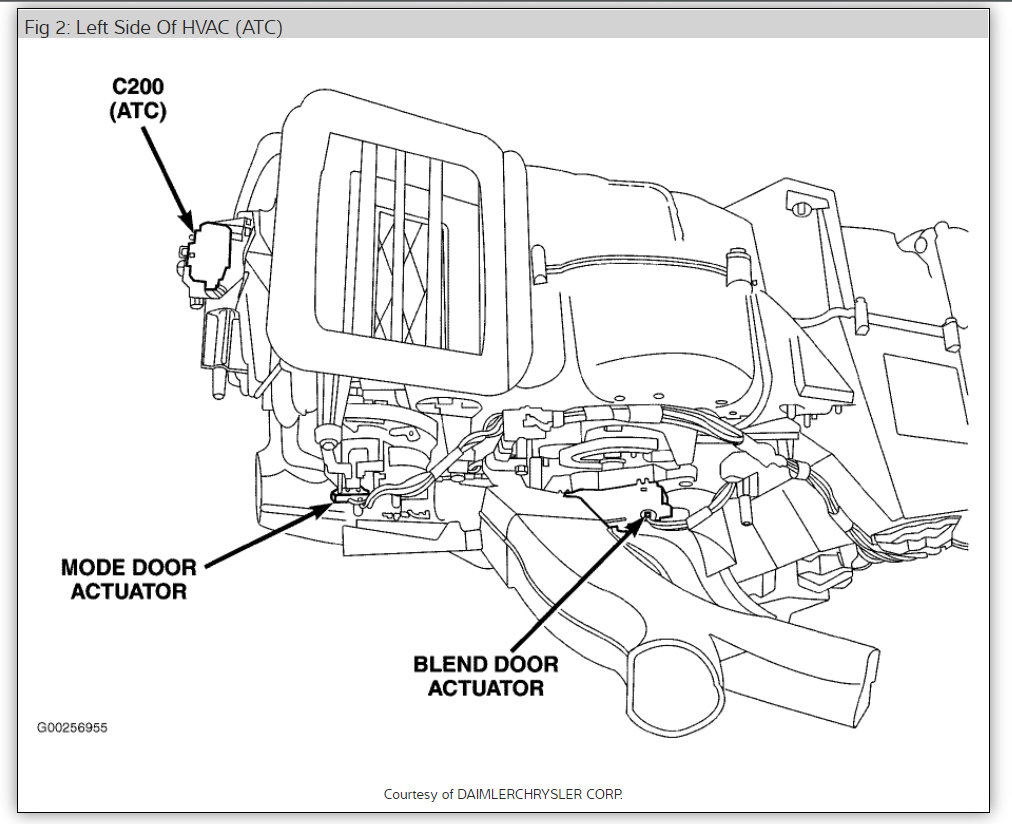 Fig 2: Left Side Of HVAC (ATC)

C200
(ATC)

MODE DOOR
ACTUATOR

BLEND DOOR
ACTUATOR

G00256955

Courtesy of DAIMLERCHRYSLER CORP.