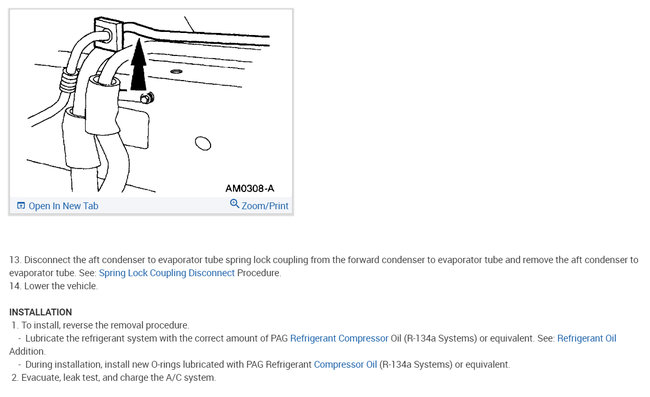 AM0308-A

Open In New Tab

Zoom/Print

13. Disconnect the aft condenser to evaporator tube spring lock coupling from the forward condenser to evaporator tube and remove the aft condenser to evaporator tube. See: Spring Lock Coupling Disconnect Procedure.
14. Lower the vehicle.

INSTALLATION
1. To install, reverse the removal procedure.
- Lubricate the refrigerant system with the correct amount of PAG Refrigerant Compressor Oil (R-134a Systems) or equivalent. See: Refrigerant Oil Addition.
- During installation, install new O-rings lubricated with PAG Refrigerant Compressor Oil (R-134a Systems) or equivalent.
2. Evacuate, leak test, and charge the A/C system.