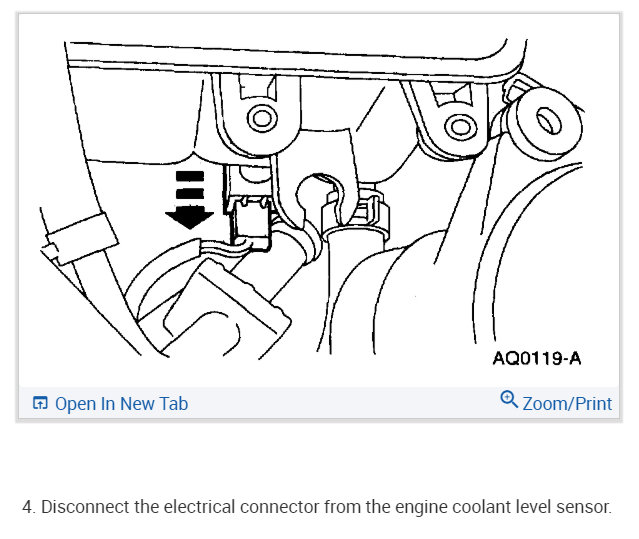 AQ0119-A

Open In New Tab

Zoom/Print

4. Disconnect the electrical connector from the engine coolant level sensor.