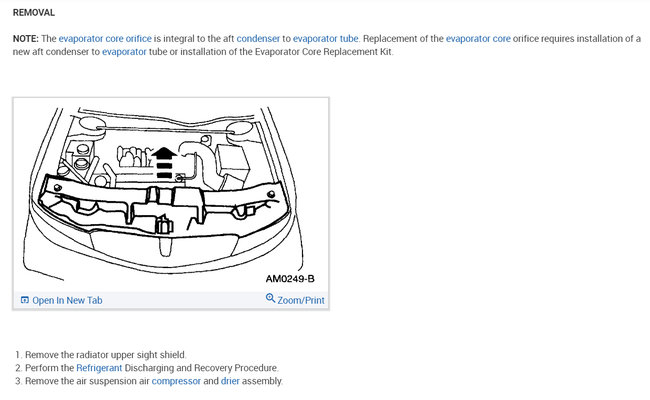 REMOVAL

NOTE: The evaporator core orifice is integral to the aft condenser to evaporator tube. Replacement of the evaporator core orifice requires installation of a new aft condenser to evaporator tube or installation of the Evaporator Core Replacement Kit.

AM0249-B

Open In New Tab

Zoom/Print

1. Remove the radiator upper sight shield.
2. Perform the Refrigerant Discharging and Recovery Procedure.
3. Remove the air suspension air compressor and drier assembly.