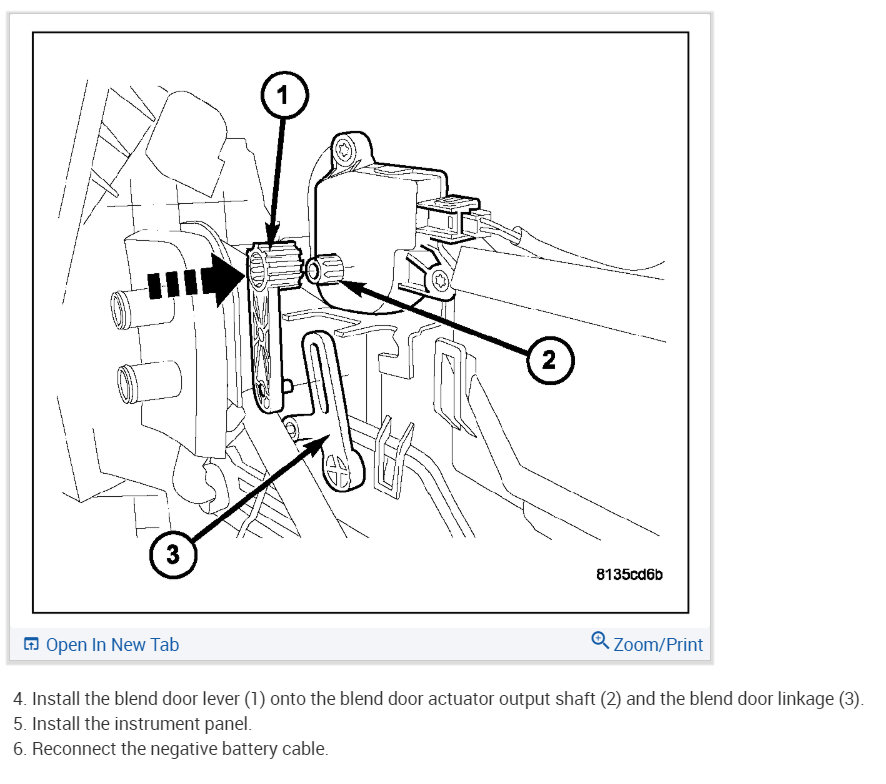 1
2
3
8135cd6b

Open In New Tab
Zoom/Print

4. Install the blend door lever (1) onto the blend door actuator output shaft (2) and the blend door linkage (3).
5. Install the instrument panel.
6. Reconnect the negative battery cable.