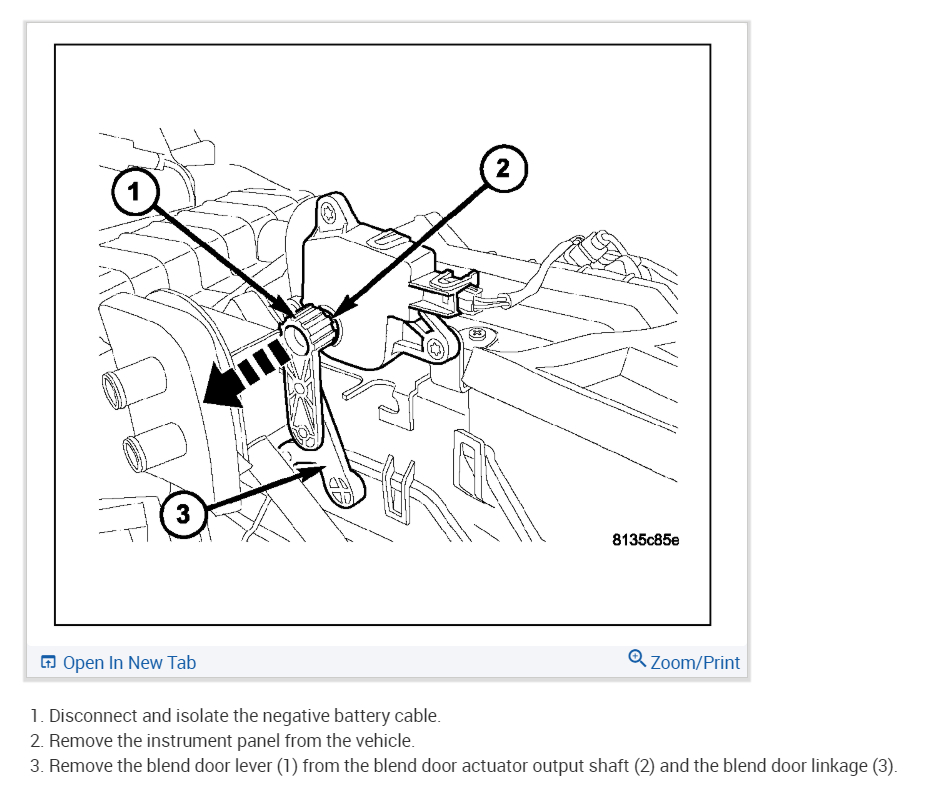 1
2
3
8135c85e

Open In New Tab
Zoom/Print

1. Disconnect and isolate the negative battery cable.
2. Remove the instrument panel from the vehicle.
3. Remove the blend door lever (1) from the blend door actuator output shaft (2) and the blend door linkage (3).