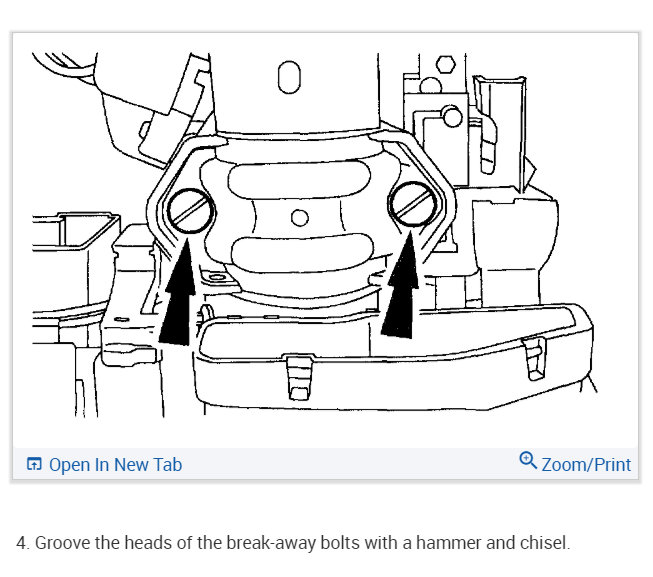 Open In New Tab

Zoom/Print

4. Groove the heads of the break-away bolts with a hammer and chisel.