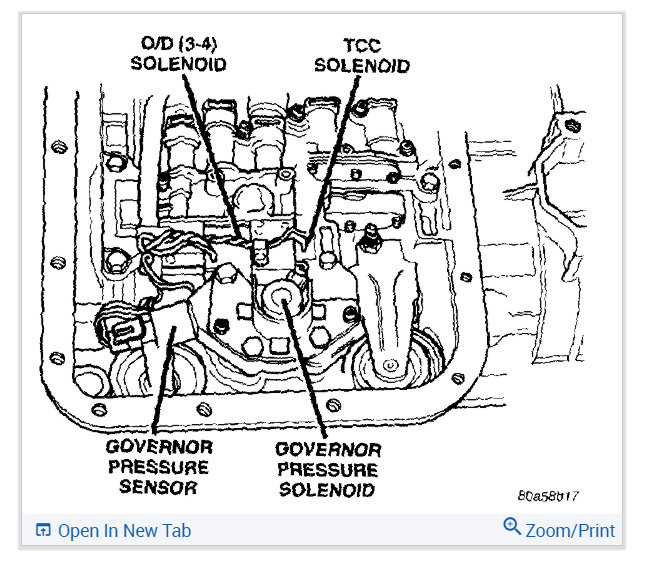 O/D (3-4)
SOLENOID

TCC
SOLENOID

GOVERNOR
PRESSURE
SENSOR

GOVERNOR
PRESSURE
SOLENOID

80a58b17

Open In New Tab

Zoom/Print