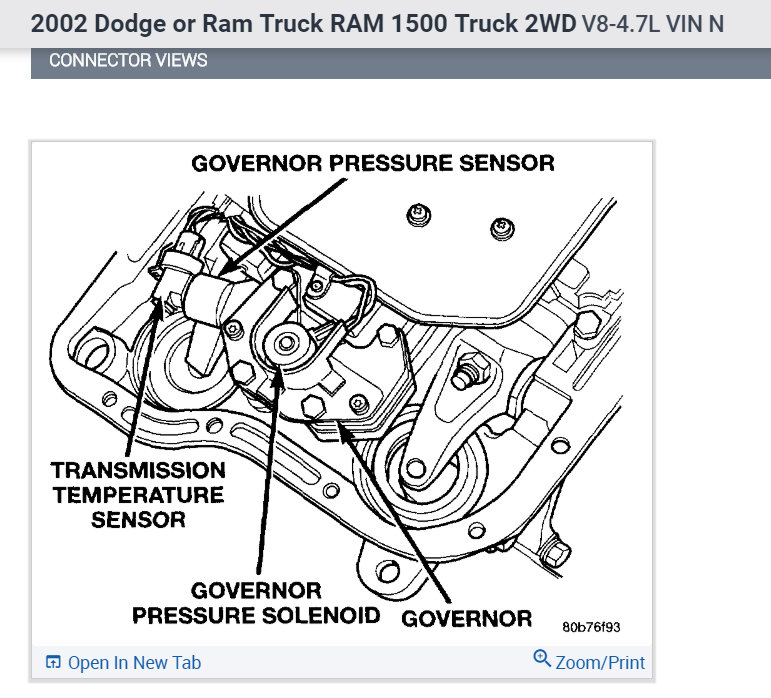 2002 Dodge or Ram Truck RAM 1500 Truck 2WD V8-4.7L VIN N

CONNECTOR VIEWS

GOVERNOR PRESSURE SENSOR

TRANSMISSION TEMPERATURE SENSOR

GOVERNOR PRESSURE SOLENOID

GOVERNOR

80b76f93

Open In New Tab

Zoom/Print