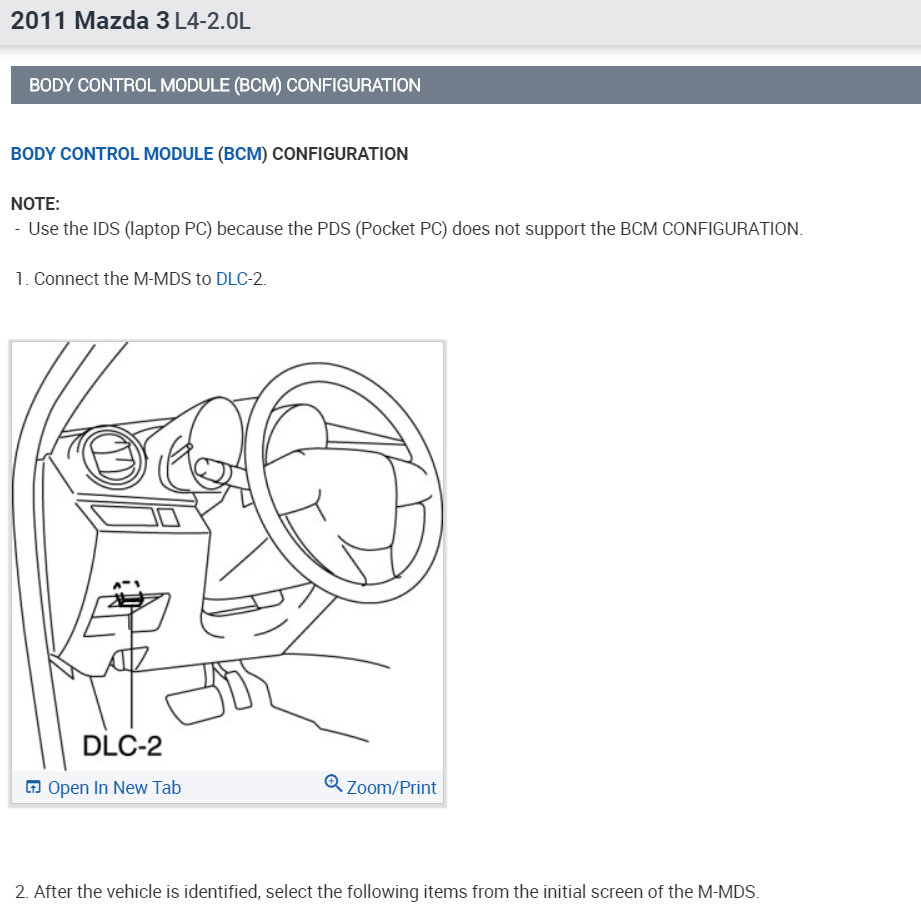 2011 Mazda 3 L4-2.0L

BODY CONTROL MODULE (BCM) CONFIGURATION

BODY CONTROL MODULE (BCM) CONFIGURATION

NOTE:
- Use the IDS (laptop PC) because the PDS (Pocket PC) does not support the BCM CONFIGURATION.

1. Connect the M-MDS to DLC-2.

DLC-2

Open In New Tab
Zoom/Print

2. After the vehicle is identified, select the following items from the initial screen of the M-MDS.