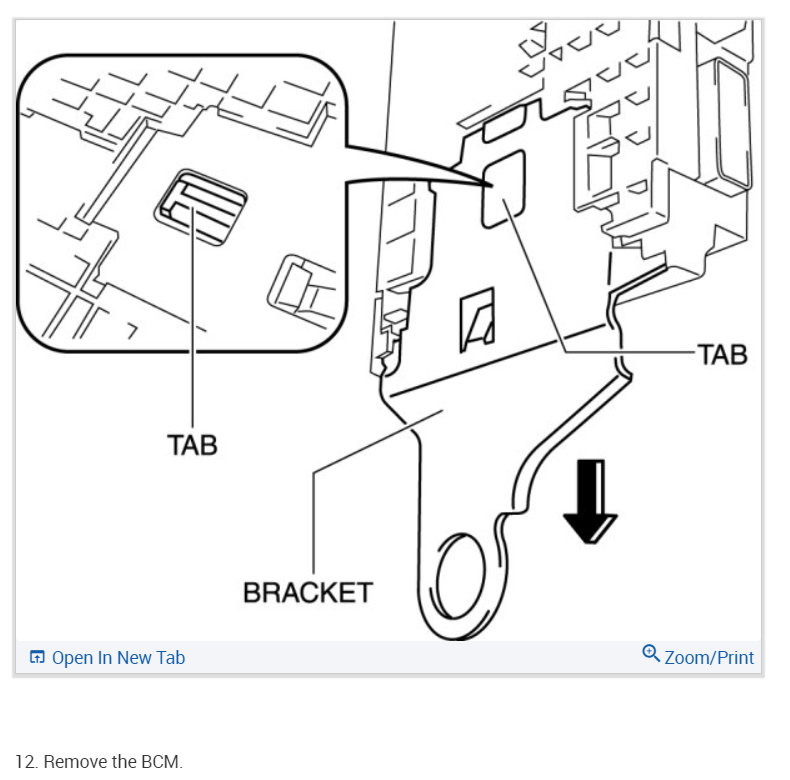 TAB

TAB

BRACKET

Open In New Tab

Zoom/Print

12. Remove the BCM.