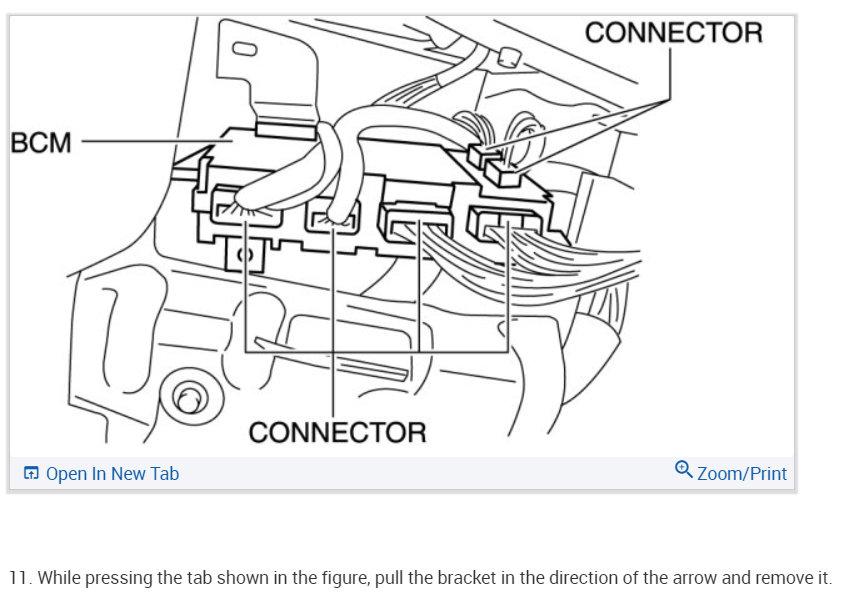 CONNECTOR

BCM

CONNECTOR

Open In New Tab

Zoom/Print

11. While pressing the tab shown in the figure, pull the bracket in the direction of the arrow and remove it.