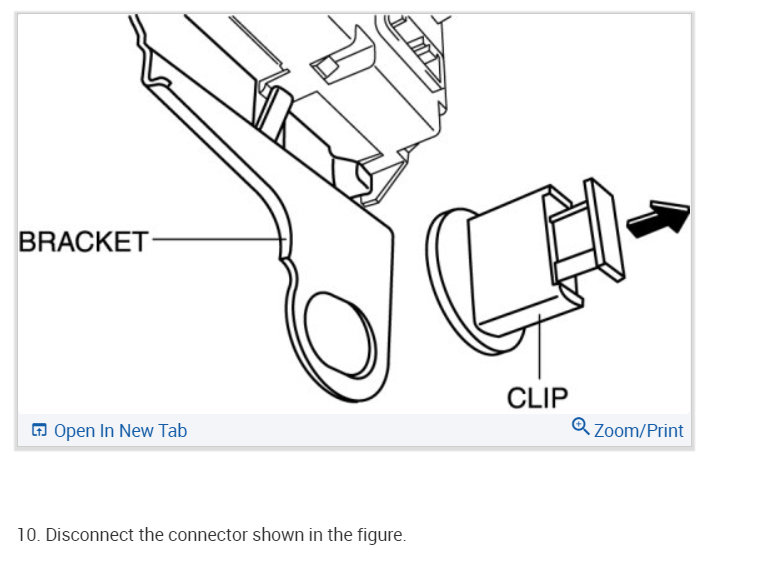 BRACKET

CLIP

Open In New Tab

Zoom/Print

10. Disconnect the connector shown in the figure.