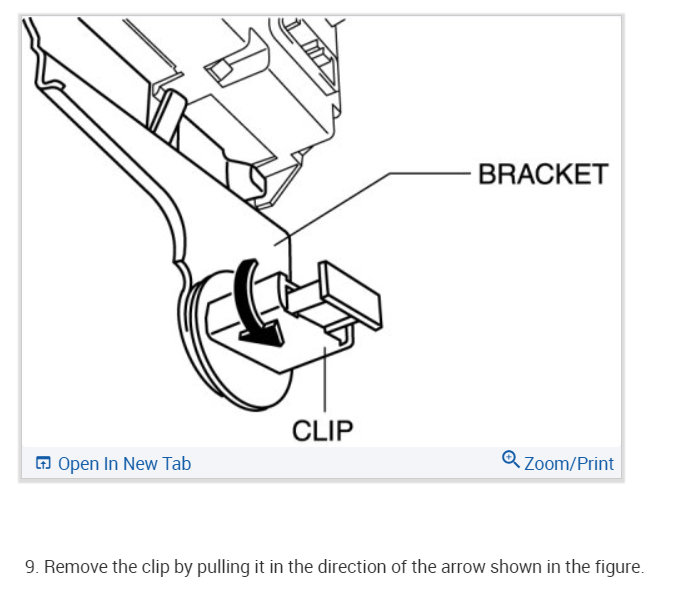 BRACKET

CLIP

Open In New Tab

Zoom/Print

9. Remove the clip by pulling it in the direction of the arrow shown in the figure.