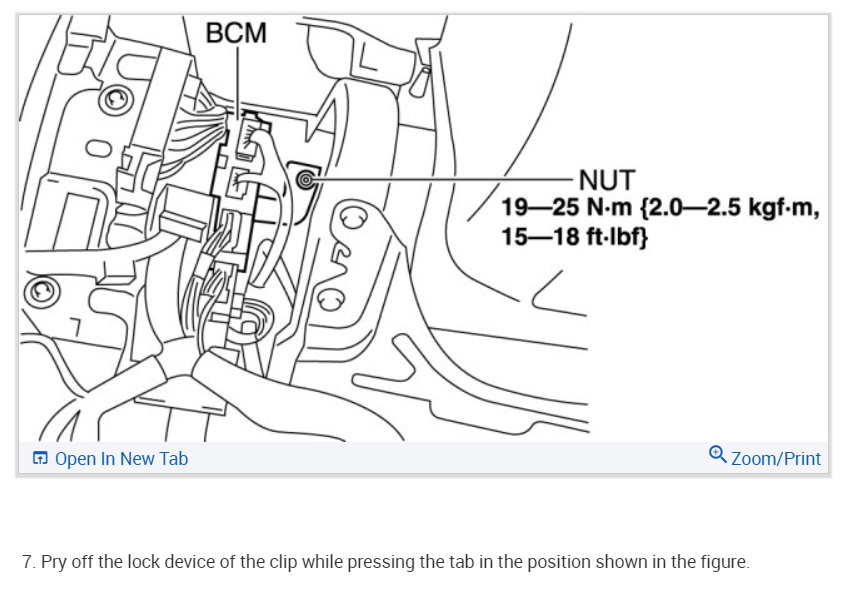 BCM

NUT
19—25 N·m {2.0—2.5 kgf·m, 15—18 ft·lbf}

Open In New Tab

Zoom/Print

7. Pry off the lock device of the clip while pressing the tab in the position shown in the figure.