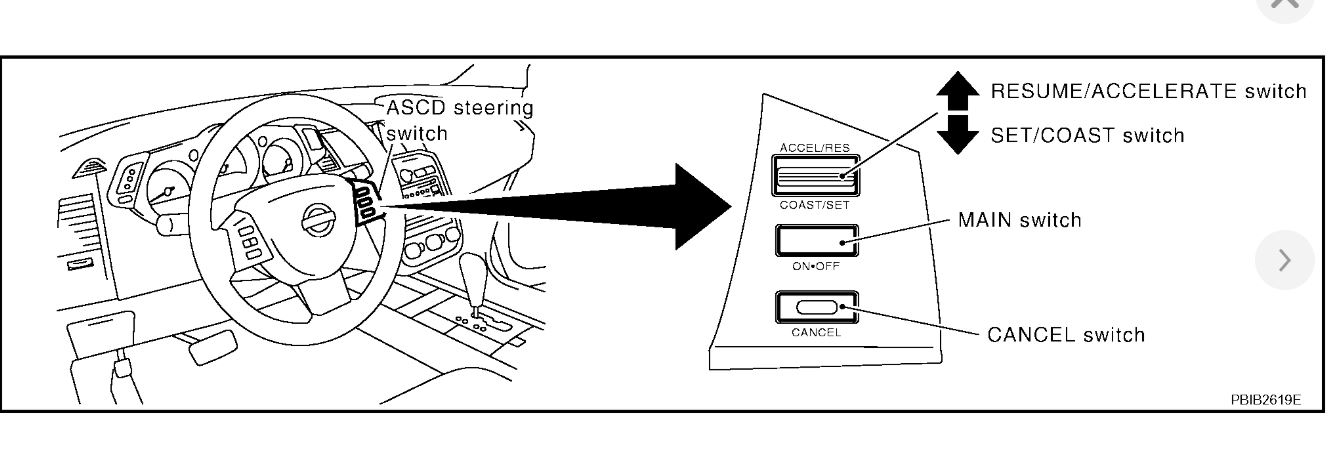 ASCD steering switch

RESUME/ACCELERATE switch

SET/COAST switch

ACCEL/RES

COAST/SET

MAIN switch

ON•OFF

CANCEL

CANCEL switch

PBIB2619E