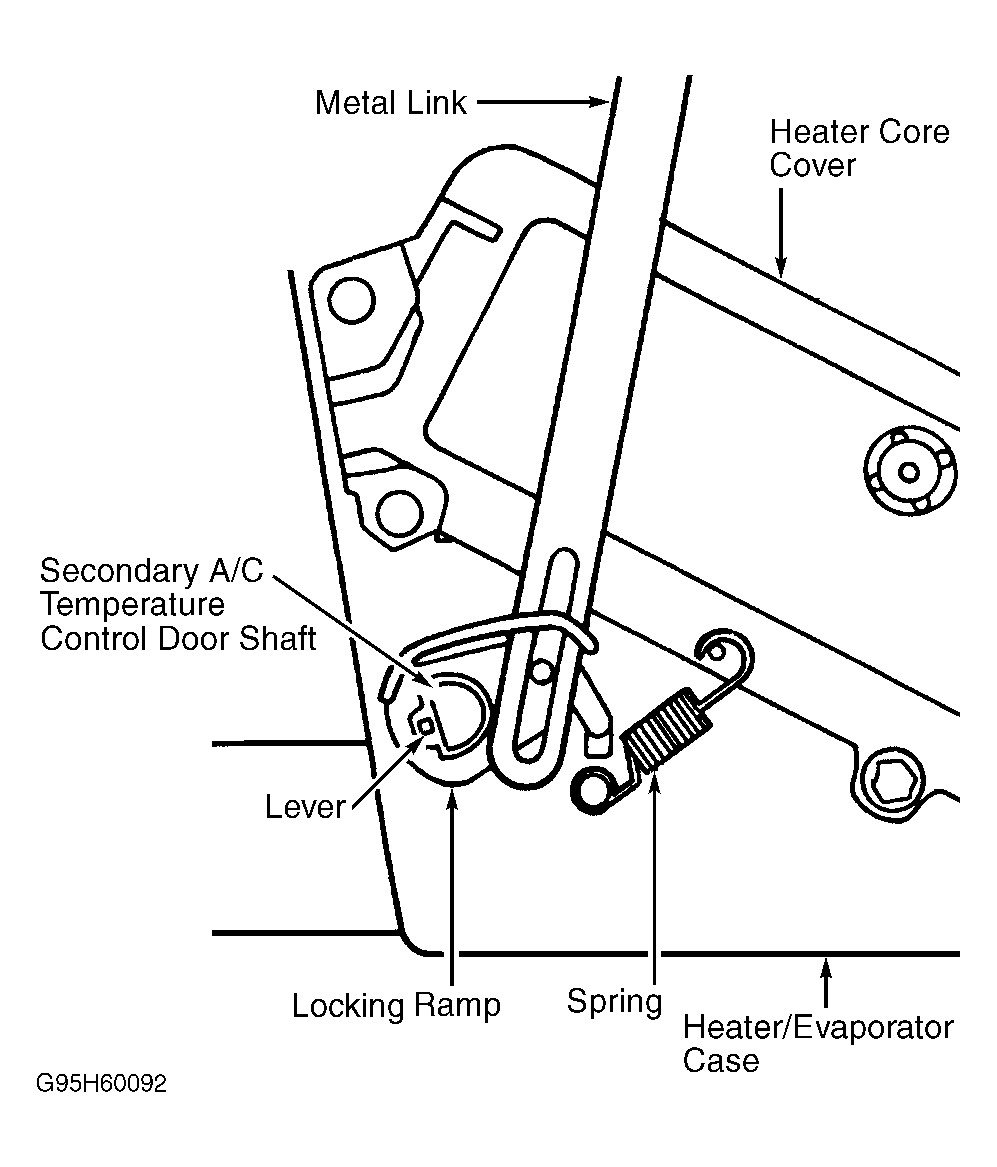 Metal Link

Heater Core Cover

Secondary A/C Temperature Control Door Shaft

Lever

Locking Ramp

Spring

Heater/Evaporator Case

G95H60092