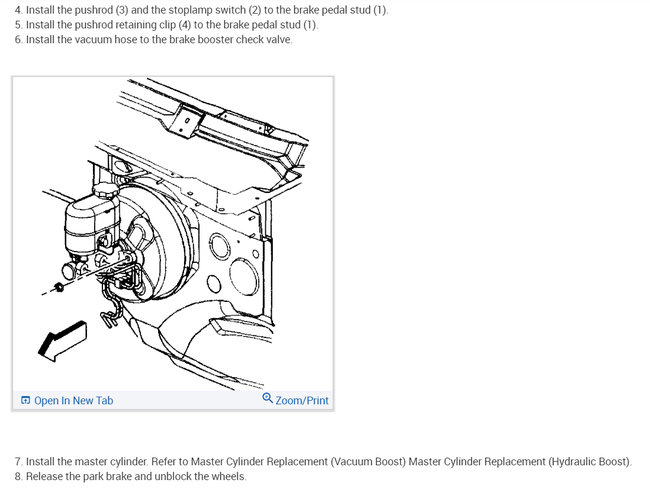 4. Install the pushrod (3) and the stoplamp switch (2) to the brake pedal stud (1).
5. Install the pushrod retaining clip (4) to the brake pedal stud (1).
6. Install the vacuum hose to the brake booster check valve.

Open In New Tab
Zoom/Print

7. Install the master cylinder. Refer to Master Cylinder Replacement (Vacuum Boost) Master Cylinder Replacement (Hydraulic Boost).
8. Release the park brake and unblock the wheels.