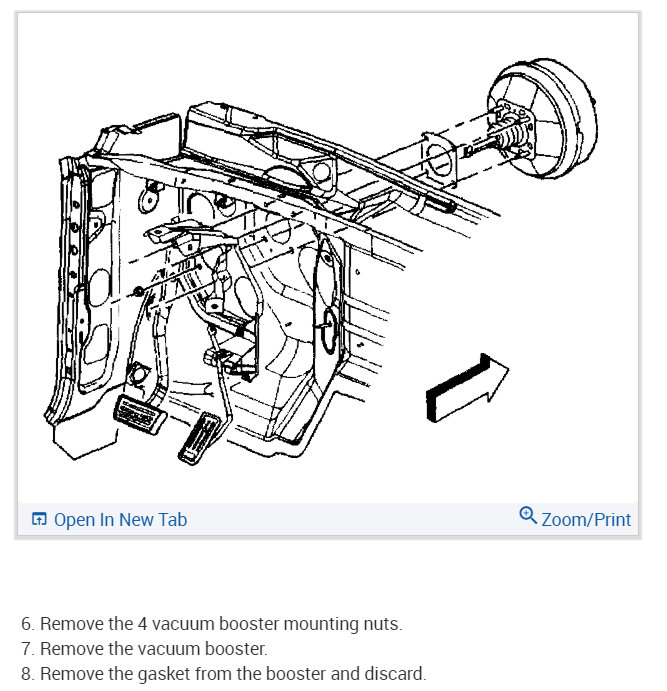 Open In New Tab

Zoom/Print

6. Remove the 4 vacuum booster mounting nuts.
7. Remove the vacuum booster.
8. Remove the gasket from the booster and discard.