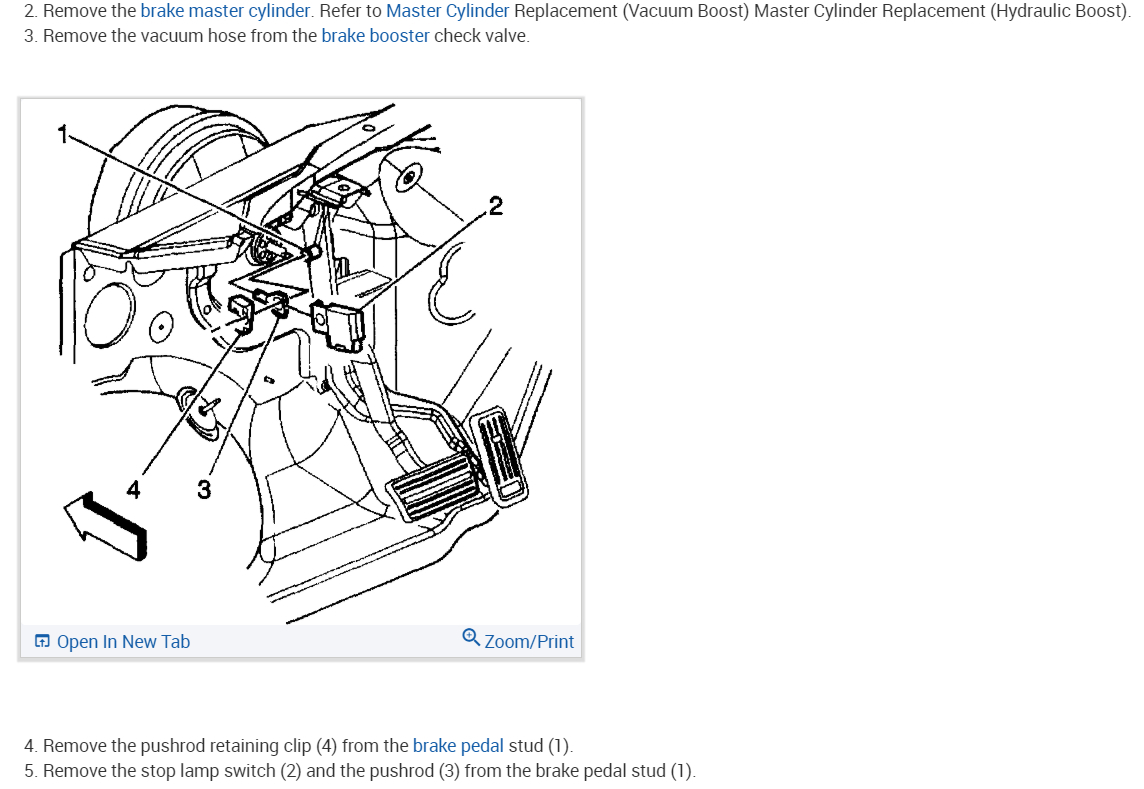 2. Remove the brake master cylinder. Refer to Master Cylinder Replacement (Vacuum Boost) Master Cylinder Replacement (Hydraulic Boost).
3. Remove the vacuum hose from the brake booster check valve.

1
2
4
3

Open In New Tab
Zoom/Print

4. Remove the pushrod retaining clip (4) from the brake pedal stud (1).
5. Remove the stop lamp switch (2) and the pushrod (3) from the brake pedal stud (1).