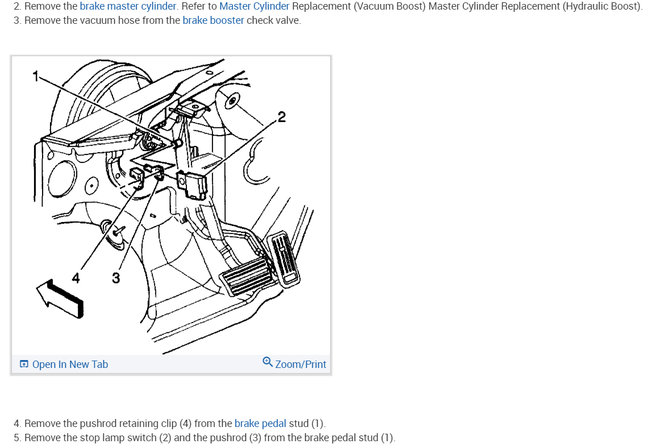 2. Remove the brake master cylinder. Refer to Master Cylinder Replacement (Vacuum Boost) Master Cylinder Replacement (Hydraulic Boost).
3. Remove the vacuum hose from the brake booster check valve.

1
2
4
3

Open In New Tab
Zoom/Print

4. Remove the pushrod retaining clip (4) from the brake pedal stud (1).
5. Remove the stop lamp switch (2) and the pushrod (3) from the brake pedal stud (1).