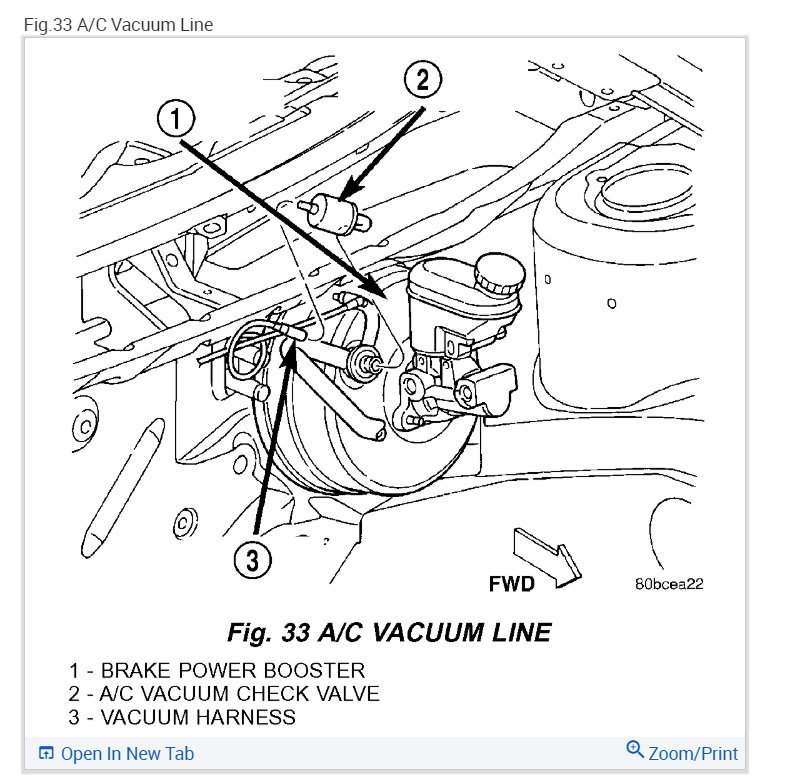 Fig.33 A/C Vacuum Line

2

1

3

FWD

80bcea22

Fig. 33 A/C VACUUM LINE

1 - BRAKE POWER BOOSTER
2 - A/C VACUUM CHECK VALVE
3 - VACUUM HARNESS

Open In New Tab

Zoom/Print