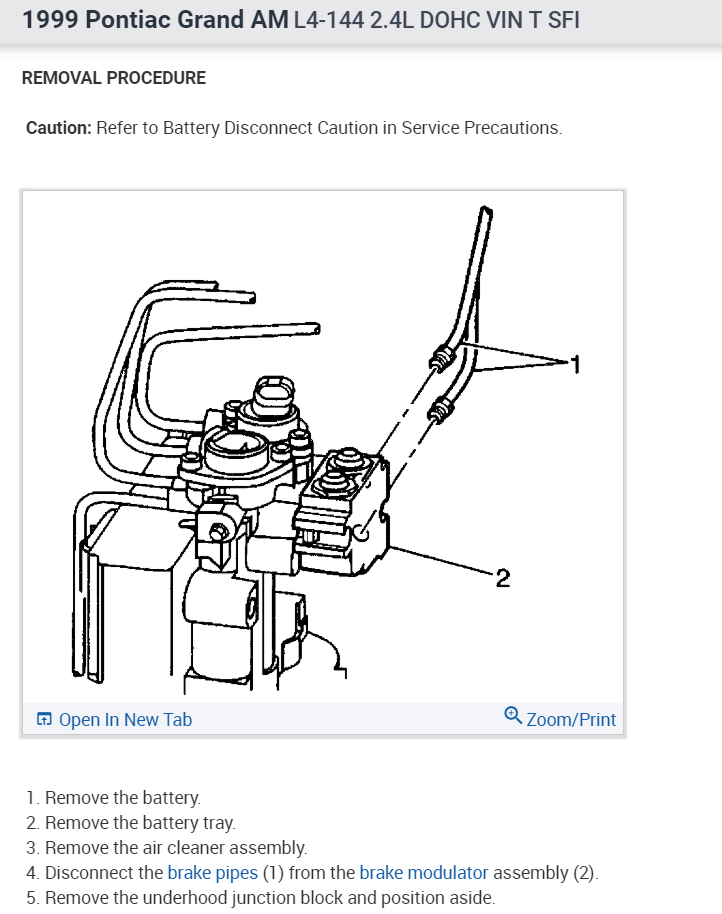 1999 Pontiac Grand AM L4-144 2.4L DOHC VIN T SFI

REMOVAL PROCEDURE

Caution: Refer to Battery Disconnect Caution in Service Precautions.

1

2

Open In New Tab

Zoom/Print

1. Remove the battery.
2. Remove the battery tray.
3. Remove the air cleaner assembly.
4. Disconnect the brake pipes (1) from the brake modulator assembly (2).
5. Remove the underhood junction block and position aside.