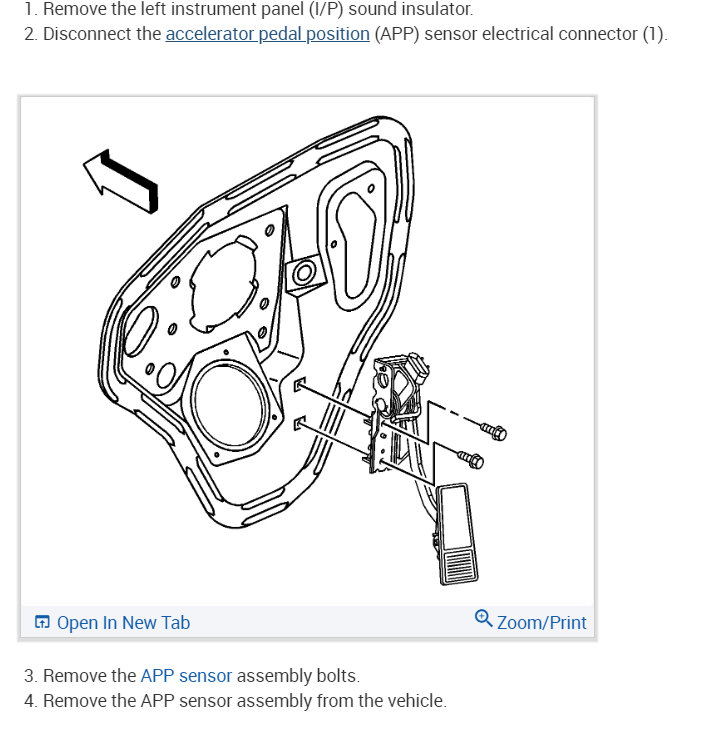 1. Remove the left instrument panel (I/P) sound insulator.
2. Disconnect the accelerator pedal position (APP) sensor electrical connector (1).

Open In New Tab
Zoom/Print

3. Remove the APP sensor assembly bolts.
4. Remove the APP sensor assembly from the vehicle.