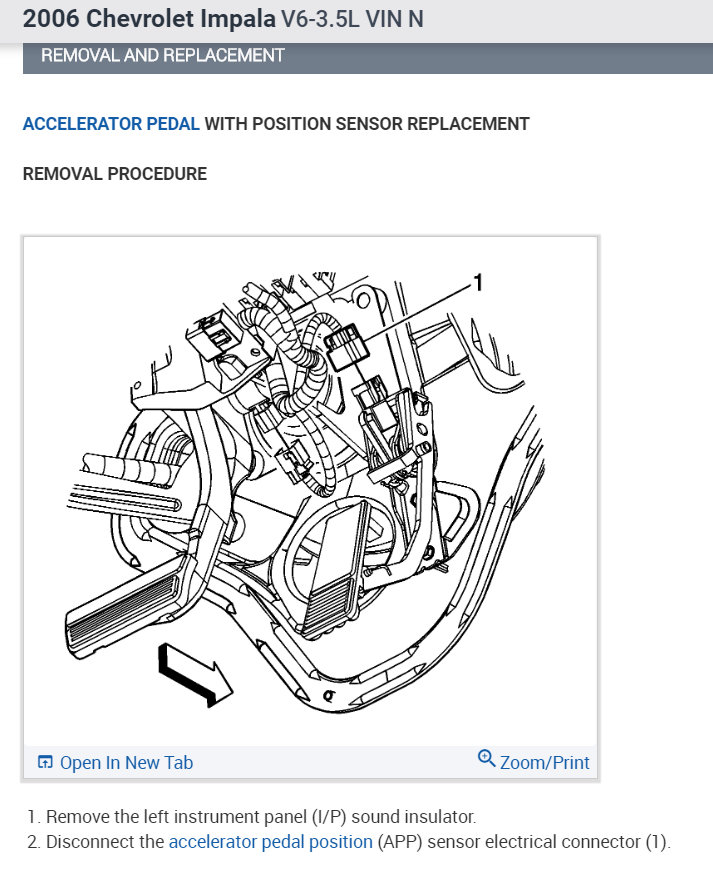 2006 Chevrolet Impala V6-3.5L VIN N

REMOVAL AND REPLACEMENT

ACCELERATOR PEDAL WITH POSITION SENSOR REPLACEMENT

REMOVAL PROCEDURE

1

Open In New Tab

Zoom/Print

1. Remove the left instrument panel (I/P) sound insulator.
2. Disconnect the accelerator pedal position (APP) sensor electrical connector (1).