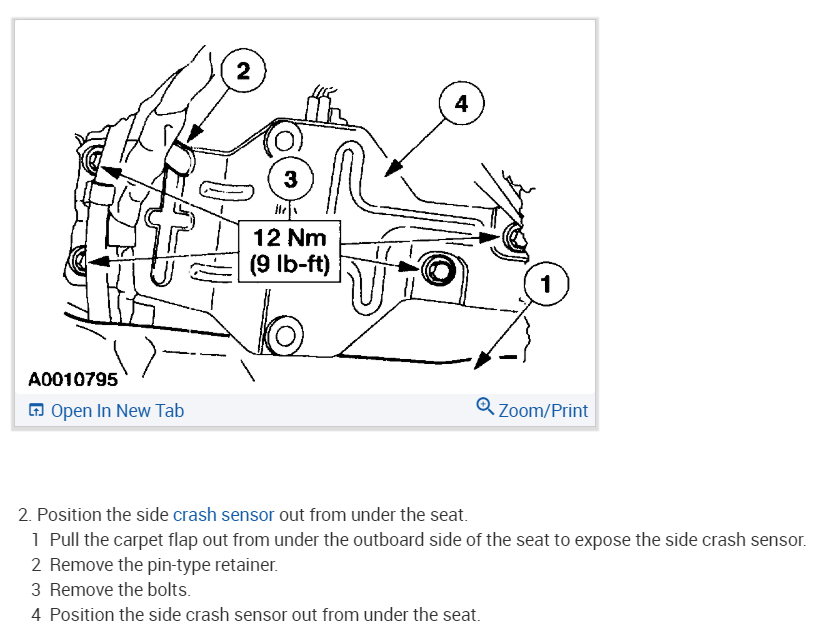 2

4

3

12 Nm
(9 lb-ft)

1

A0010795

Open In New Tab

Zoom/Print

2. Position the side crash sensor out from under the seat.

1 Pull the carpet flap out from under the outboard side of the seat to expose the side crash sensor.

2 Remove the pin-type retainer.

3 Remove the bolts.

4 Position the side crash sensor out from under the seat.