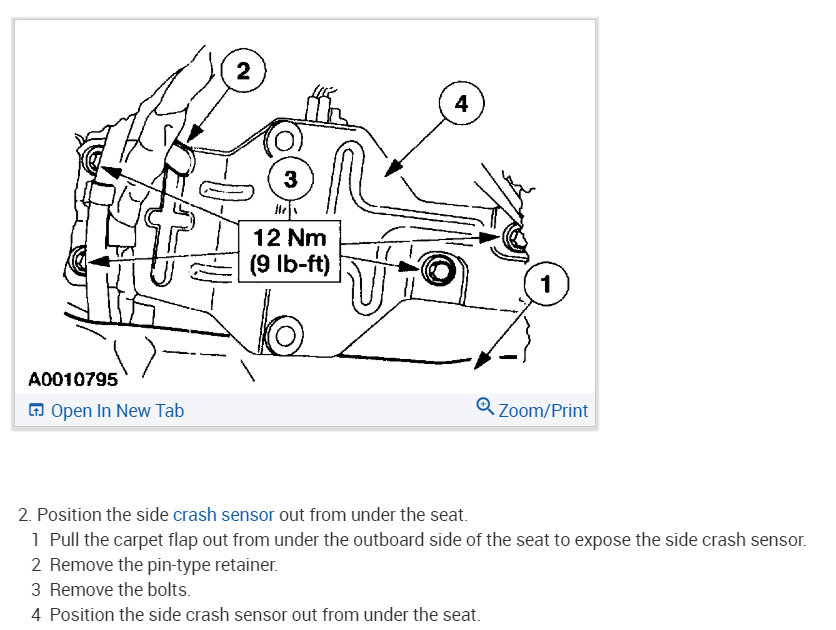 2

4

3

12 Nm
(9 lb-ft)

1

A0010795

Open In New Tab

Zoom/Print

2. Position the side crash sensor out from under the seat.
1 Pull the carpet flap out from under the outboard side of the seat to expose the side crash sensor.
2 Remove the pin-type retainer.
3 Remove the bolts.
4 Position the side crash sensor out from under the seat.