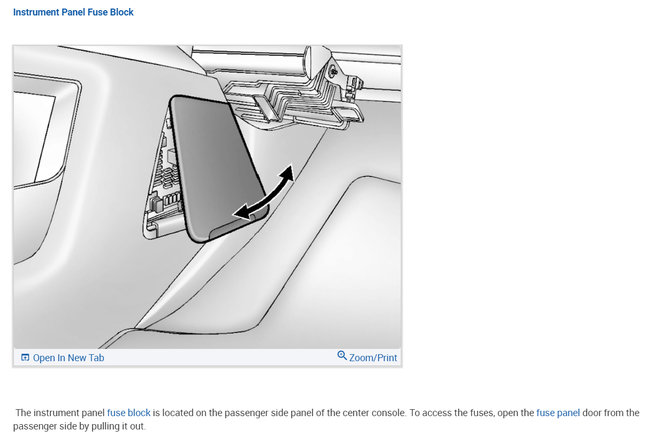 Instrument Panel Fuse Block

Open In New Tab

Zoom/Print

The instrument panel fuse block is located on the passenger side panel of the center console. To access the fuses, open the fuse panel door from the passenger side by pulling it out.