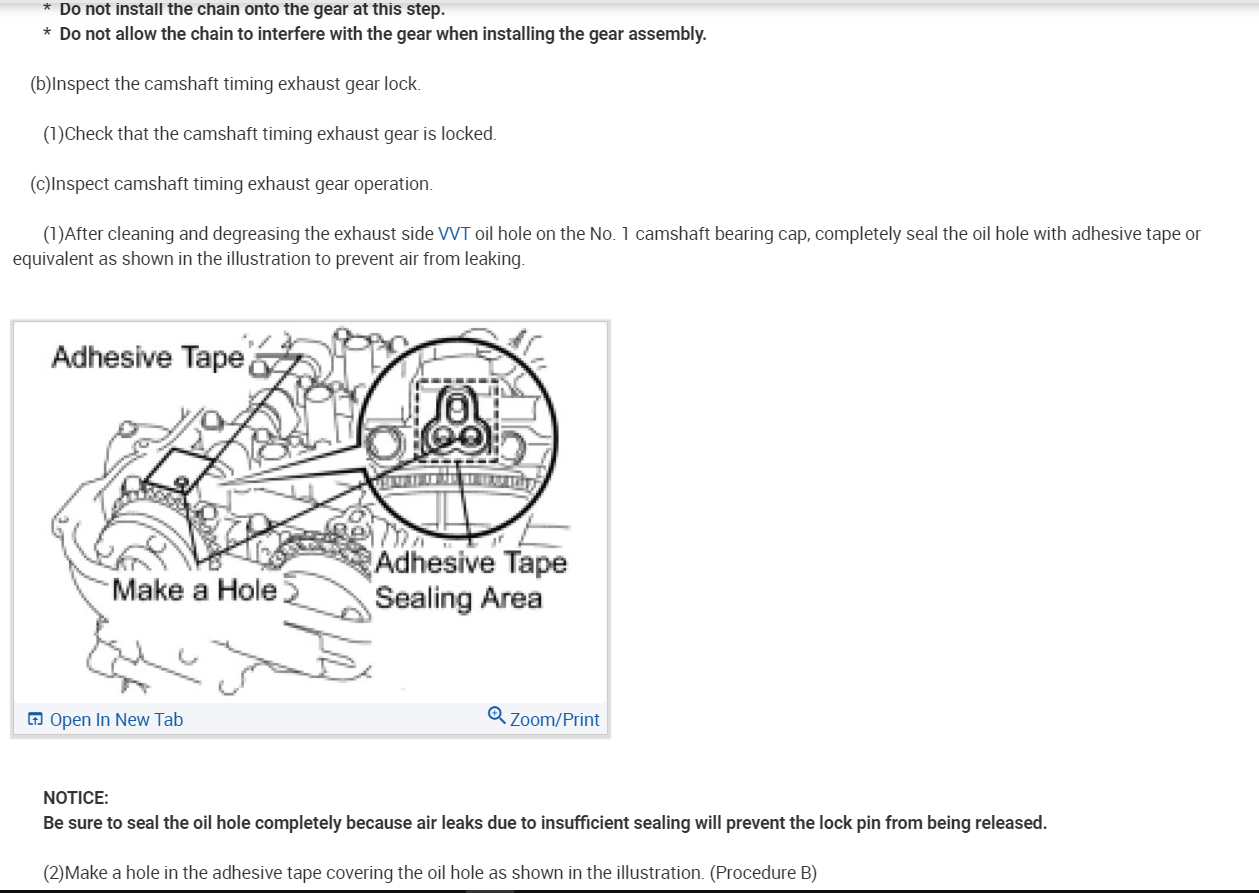 * Do not install the chain onto the gear at this step.
* Do not allow the chain to interfere with the gear when installing the gear assembly.

(b)Inspect the camshaft timing exhaust gear lock.

(1)Check that the camshaft timing exhaust gear is locked.

(c)Inspect camshaft timing exhaust gear operation.

(1)After cleaning and degreasing the exhaust side VVT oil hole on the No. 1 camshaft bearing cap, completely seal the oil hole with adhesive tape or equivalent as shown in the illustration to prevent air from leaking.

Adhesive Tape
Make a Hole
Adhesive Tape Sealing Area

Open In New Tab
Zoom/Print

NOTICE:
Be sure to seal the oil hole completely because air leaks due to insufficient sealing will prevent the lock pin from being released.

(2)Make a hole in the adhesive tape covering the oil hole as shown in the illustration. (Procedure B)