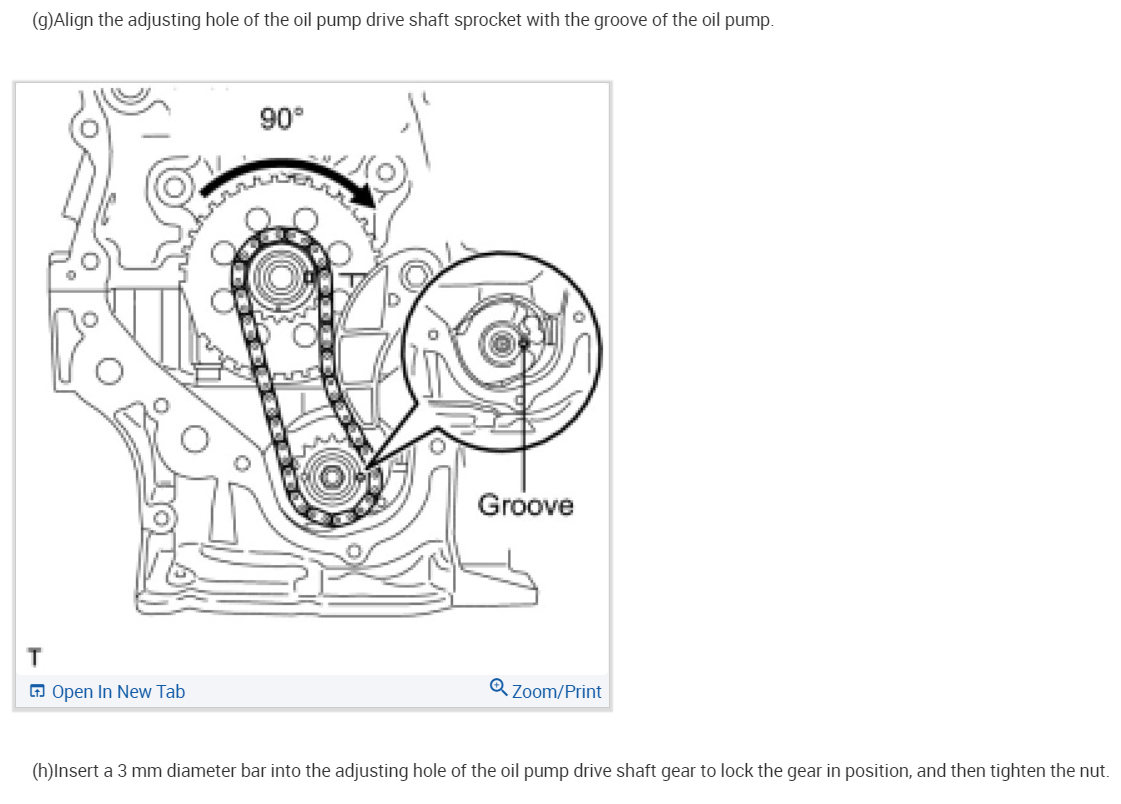 (g)Align the adjusting hole of the oil pump drive shaft sprocket with the groove of the oil pump.

90°

Groove

T

Open In New Tab

Zoom/Print

(h)Insert a 3 mm diameter bar into the adjusting hole of the oil pump drive shaft gear to lock the gear in position, and then tighten the nut.