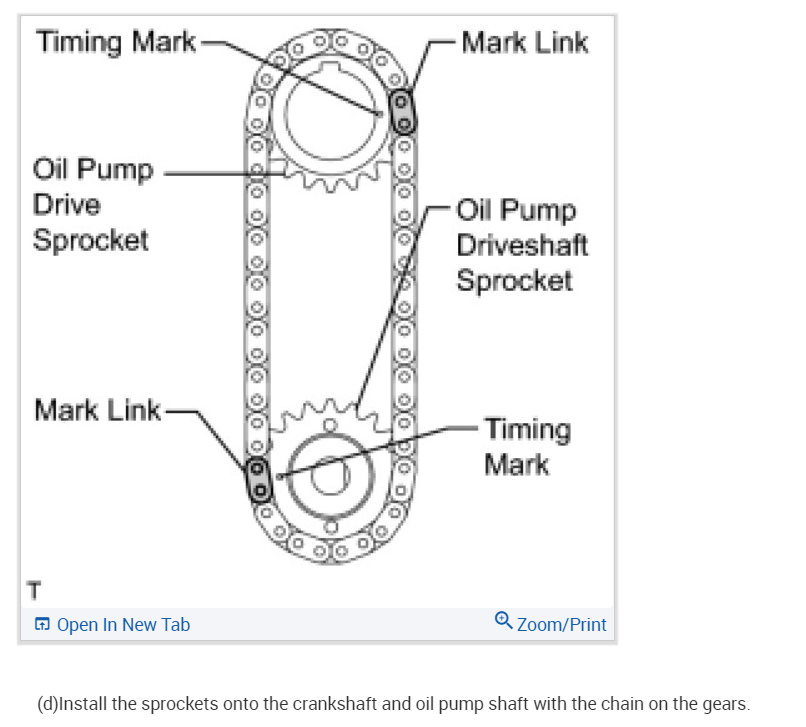 Timing Mark

Mark Link

Oil Pump Drive Sprocket

Oil Pump Driveshaft Sprocket

Mark Link

Timing Mark

T

Open In New Tab

Zoom/Print

(d)Install the sprockets onto the crankshaft and oil pump shaft with the chain on the gears.