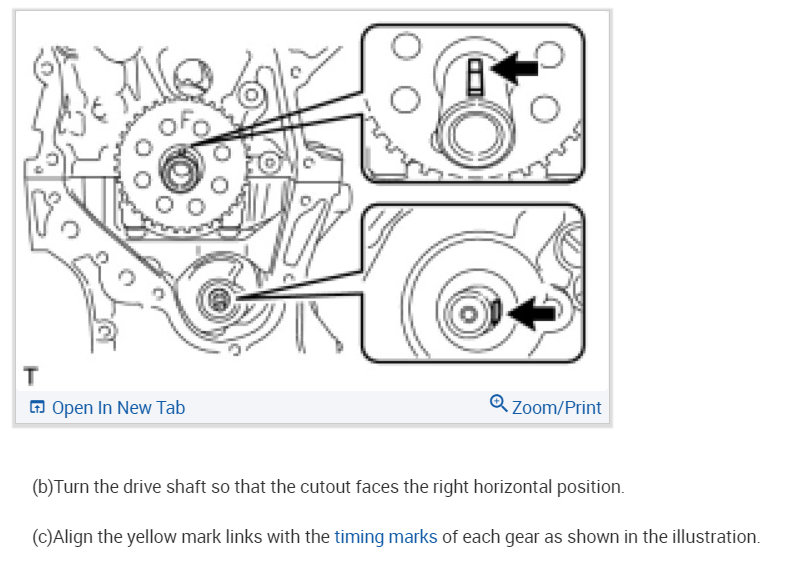 F

T

Open In New Tab

Zoom/Print

(b)Turn the drive shaft so that the cutout faces the right horizontal position.

(c)Align the yellow mark links with the timing marks of each gear as shown in the illustration.