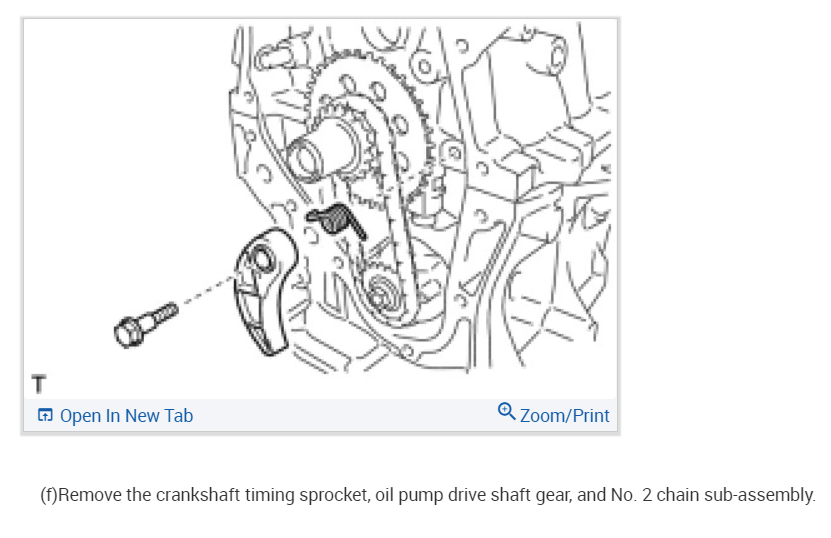 T

Open In New Tab

Zoom/Print

(f)Remove the crankshaft timing sprocket, oil pump drive shaft gear, and No. 2 chain sub-assembly.