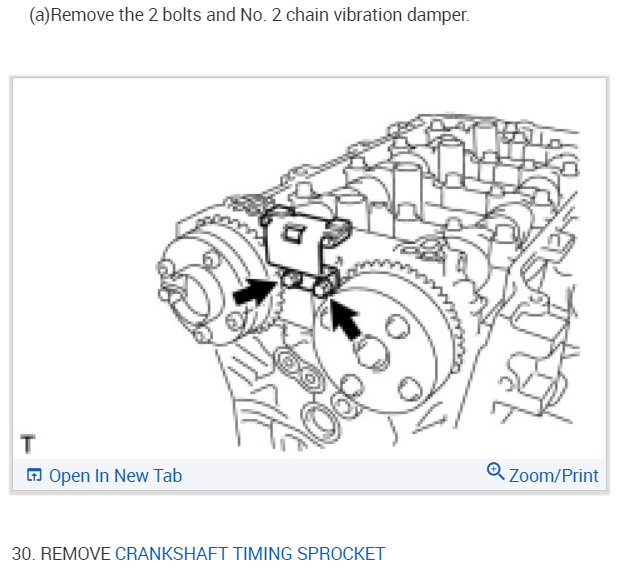 (a)Remove the 2 bolts and No. 2 chain vibration damper.

T

Open In New Tab

Zoom/Print

30. REMOVE CRANKSHAFT TIMING SPROCKET