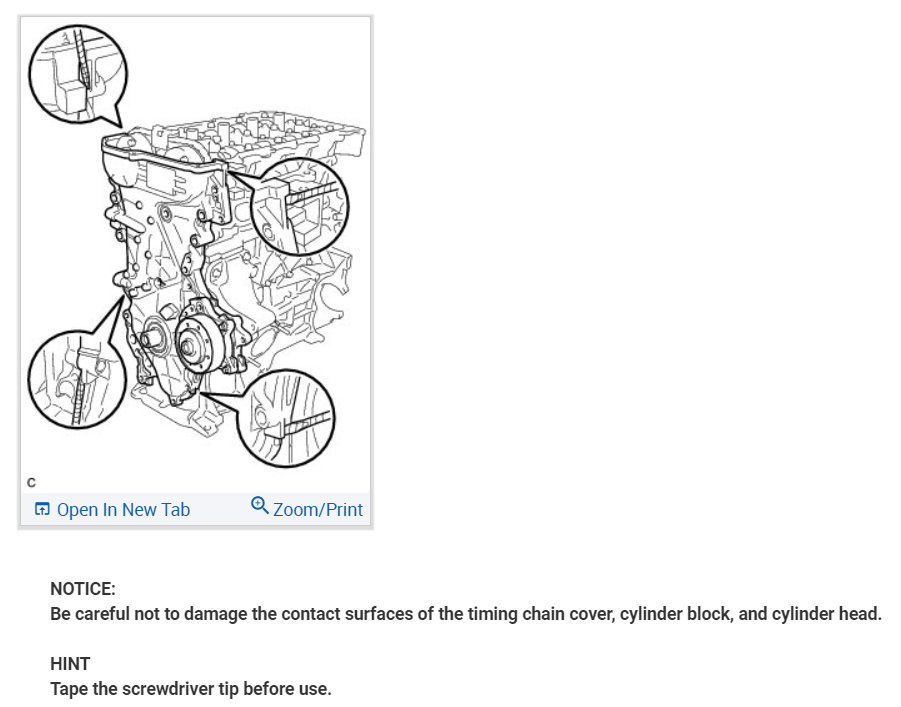 C

Open In New Tab

Zoom/Print

NOTICE:
Be careful not to damage the contact surfaces of the timing chain cover, cylinder block, and cylinder head.

HINT
Tape the screwdriver tip before use.