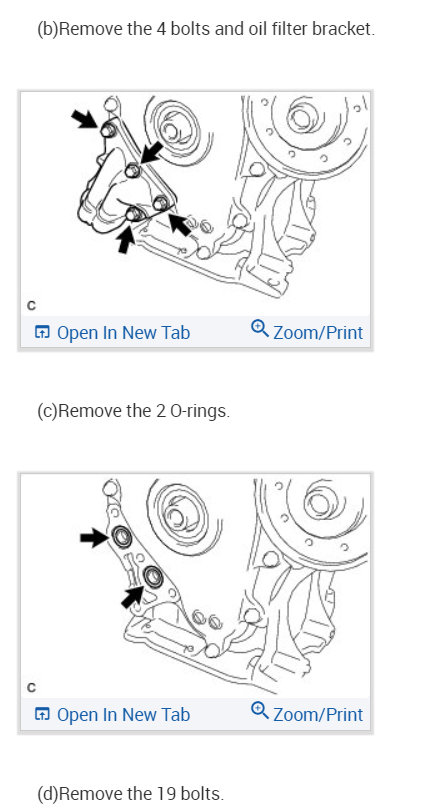 (b)Remove the 4 bolts and oil filter bracket.

C

Open In New Tab

Zoom/Print

(c)Remove the 2 O-rings.

C

Open In New Tab

Zoom/Print

(d)Remove the 19 bolts.